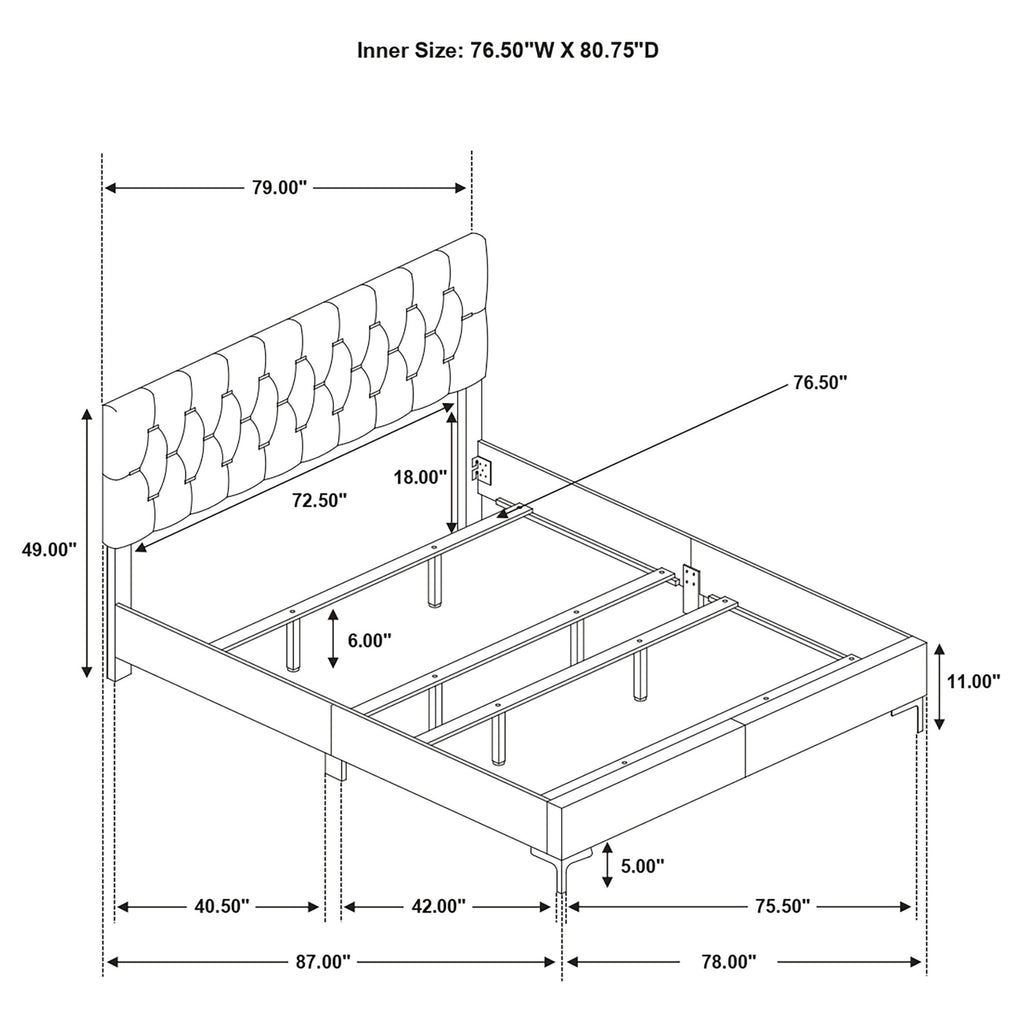 Inner Size: 76.50"W X 80.75"D

79.00"

76.50"

18.00"

72.50"

49.00"

6.00"

11.00"

5.00"

40.50"

42.00"

75.50"

87.00"

78.00"